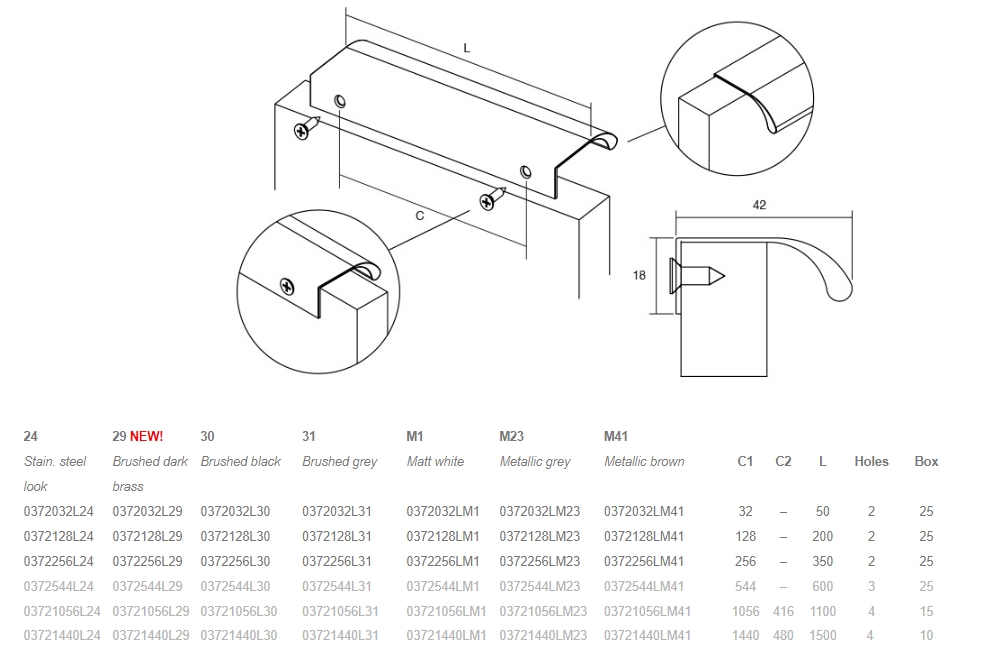 L

C

42

18

| 24 | 29 NEW! | 30 | 31 | M1 | M23 | M41 | | | | | |
|---|---|---|---|---|---|---|---|---|---|---|---|
| Stain. steel look | Brushed dark brass | Brushed black | Brushed grey | Matt white | Metallic grey | Metallic brown | C1 | C2 | L | Holes | Box |
| 0372032L24 | 0372032L29 | 0372032L30 | 0372032L31 | 0372032LM1 | 0372032LM23 | 0372032LM41 | 32 | – | 50 | 2 | 25 |
| 0372128L24 | 0372128L29 | 0372128L30 | 0372128L31 | 0372128LM1 | 0372128LM23 | 0372128LM41 | 128 | – | 200 | 2 | 25 |
| 0372256L24 | 0372256L29 | 0372256L30 | 0372256L31 | 0372256LM1 | 0372256LM23 | 0372256LM41 | 256 | – | 350 | 2 | 25 |
| 0372544L24 | 0372544L29 | 0372544L30 | 0372544L31 | 0372544LM1 | 0372544LM23 | 0372544LM41 | 544 | – | 600 | 3 | 25 |
| 03721056L24 | 03721056L29 | 03721056L30 | 03721056L31 | 03721056LM1 | 03721056LM23 | 03721056LM41 | 1056 | 416 | 1100 | 4 | 15 |
| 03721440L24 | 03721440L29 | 03721440L30 | 03721440L31 | 03721440LM1 | 03721440LM23 | 03721440LM41 | 1440 | 480 | 1500 | 4 | 10 |