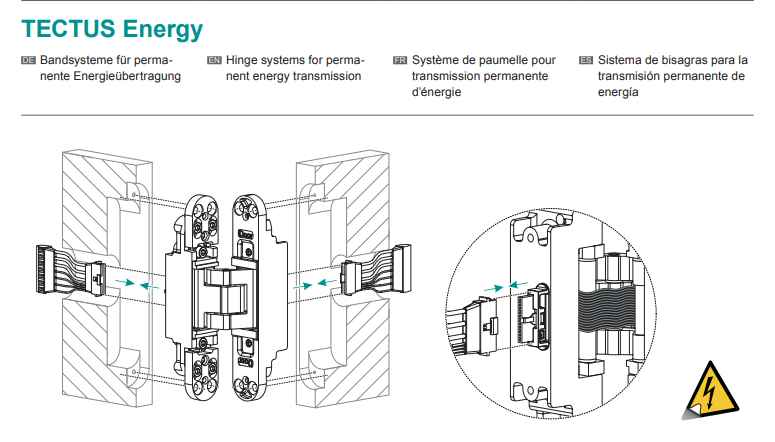 TECTUS Energy

DE Bandsysteme für permanente Energieübertragung

EN Hinge systems for permanent energy transmission

FR Système de paumelle pour transmission permanente d'énergie

ES Sistema de bisagras para la transmisión permanente de energía