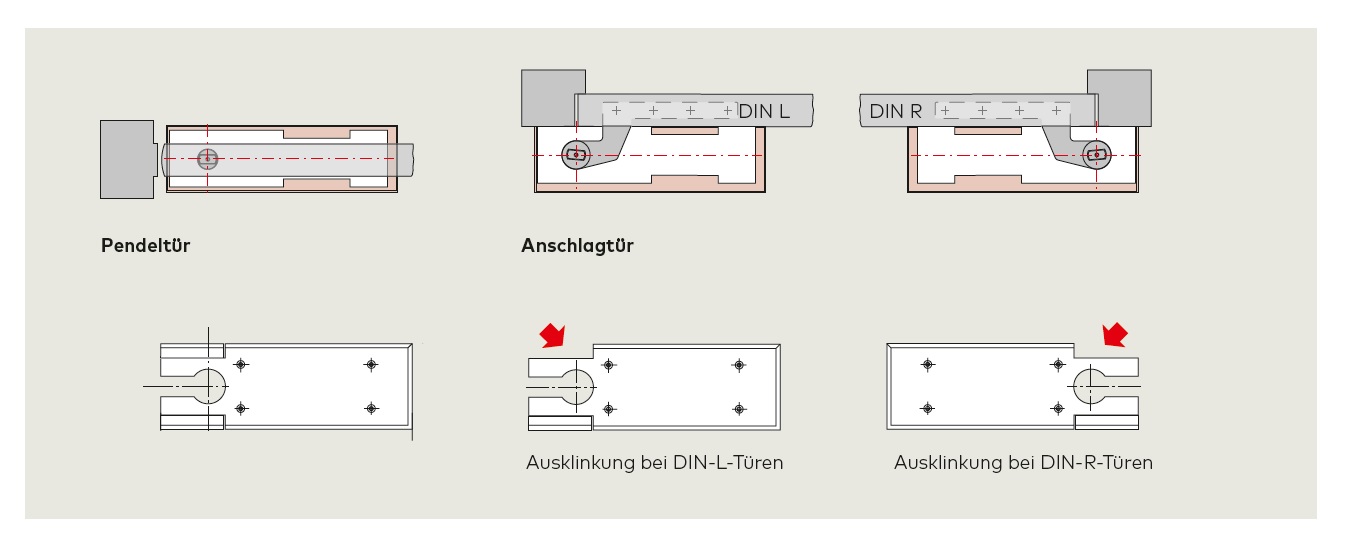 DIN L

DIN R

Pendeltür

Anschlagtür

Ausklinkung bei DIN-L-Türen

Ausklinkung bei DIN-R-Türen