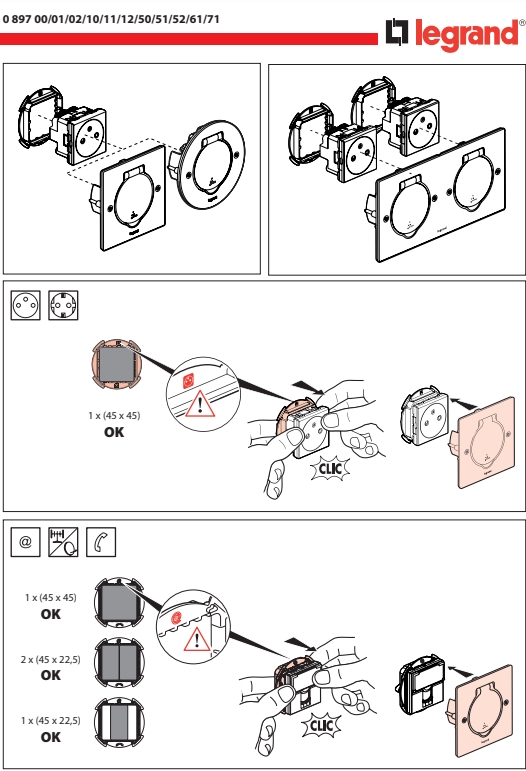 0 897 00/01/02/10/11/12/50/51/52/61/71

legrand®

1 x (45 x 45)
OK

CLIC

@

1 x (45 x 45)
OK

2 x (45 x 22,5)
OK

1 x (45 x 22,5)
OK

CLIC