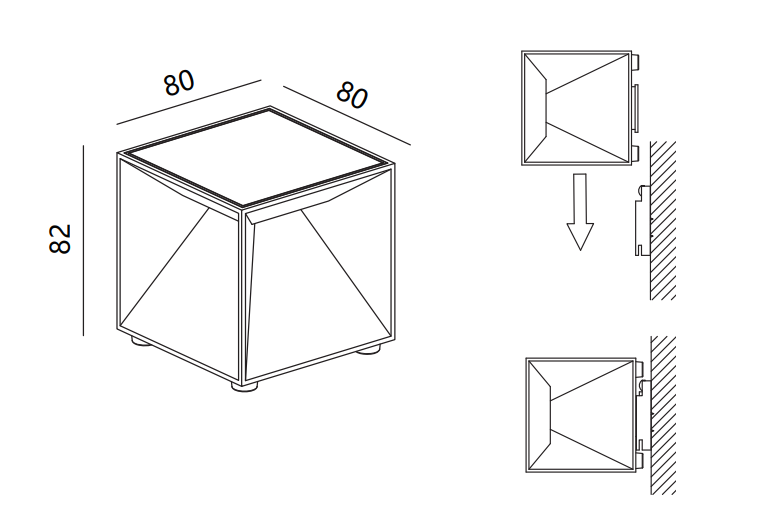 80
80
82